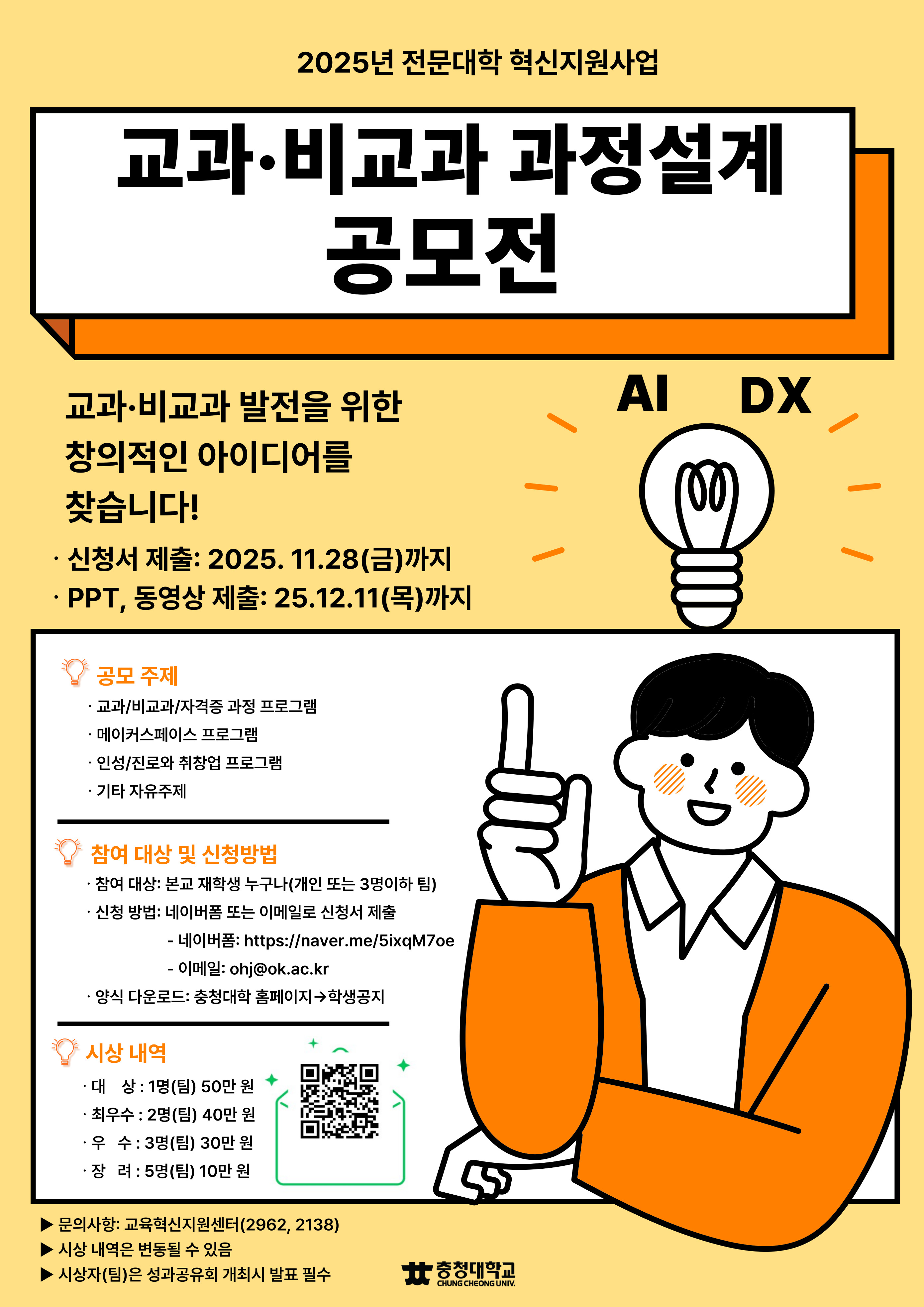 2025년 전문대학 혁신지원사업

교과·비교과 과정설계 공모전

AI DX

교과·비교과 발전을 위한 창의적인 아이디어를 찾습니다!

· 신청서 제출: 2025. 11.28(금)까지
· PPT, 동영상 제출: 25.12.11(목)까지

공모 주제
· 교과/비교과/자격증 과정 프로그램
· 메이커스페이스 프로그램
· 인성/진로와 취창업 프로그램
· 기타 자유주제

참여 대상 및 신청방법
· 참여 대상: 본교 재학생 누구나(개인 또는 3명이하 팀)
· 신청 방법: 네이버폼 또는 이메일로 신청서 제출
- 네이버폼: https://naver.me/5ixqM7oe
- 이메일: ohj@ok.ac.kr
· 양식 다운로드: 충청대학 홈페이지→학생공지

시상 내역
· 대 상 : 1명(팀) 50만 원
· 최우수 : 2명(팀) 40만 원
· 우 수 : 3명(팀) 30만 원
· 장 려 : 5명(팀) 10만 원

▶ 문의사항: 교육혁신지원센터(2962, 2138)
▶ 시상 내역은 변동될 수 있음
▶ 시상자(팀)은 성과공유회 개최시 발표 필수

충청대학교
CHUNG CHEONG UNIV.